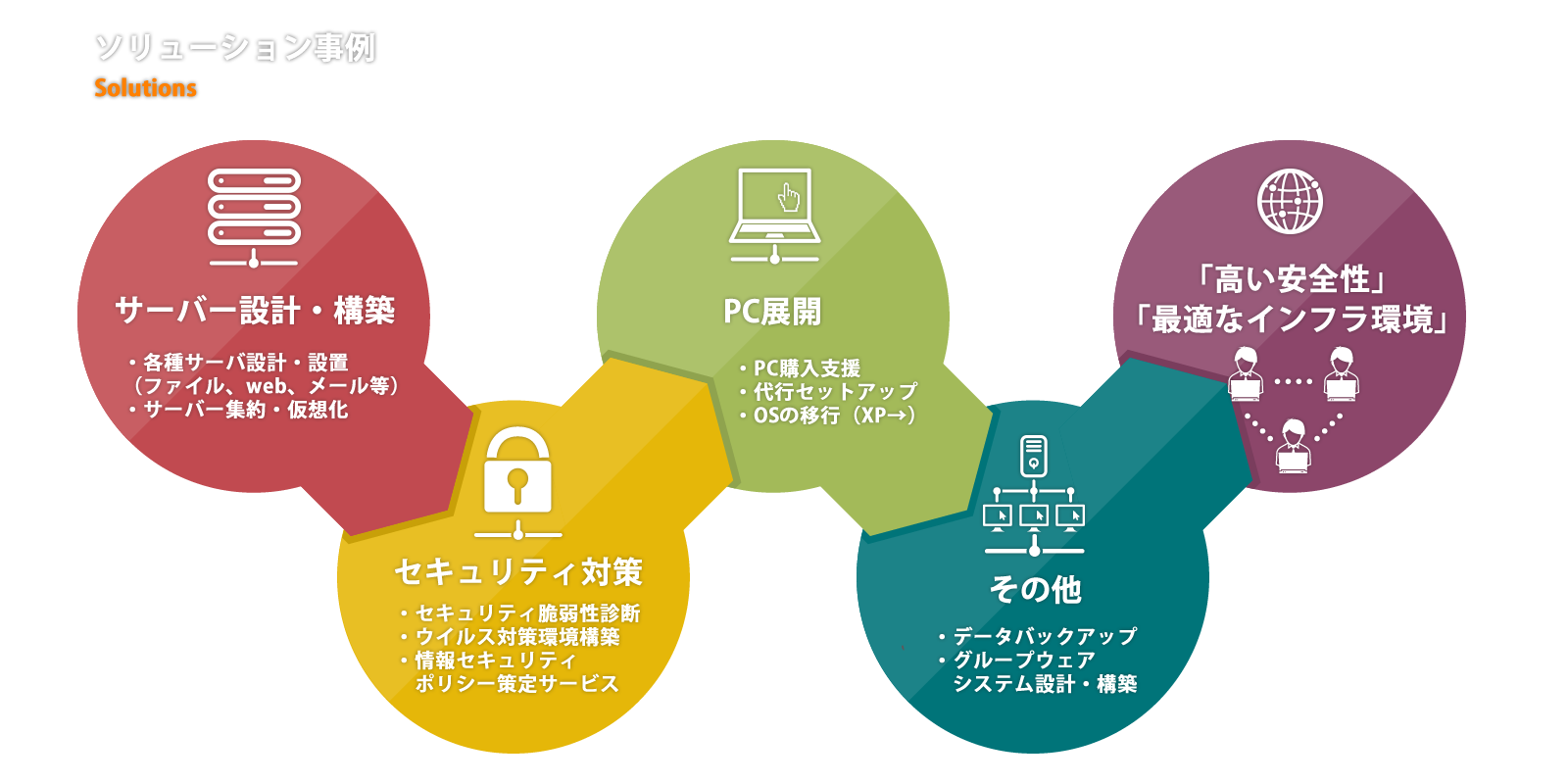 ソリューション事例
Solutions

サーバー設計・構築
・各種サーバ設計・設置
（ファイル、web、メール等）
・サーバー集約・仮想化

セキュリティ対策
・セキュリティ脆弱性診断
・ウイルス対策環境構築
・情報セキュリティ
ポリシー策定サービス

PC展開
・PC購入支援
・代行セットアップ
・OSの移行（XP→）

その他
・データバックアップ
・グループウェア
システム設計・構築

「高い安全性」
「最適なインフラ環境」